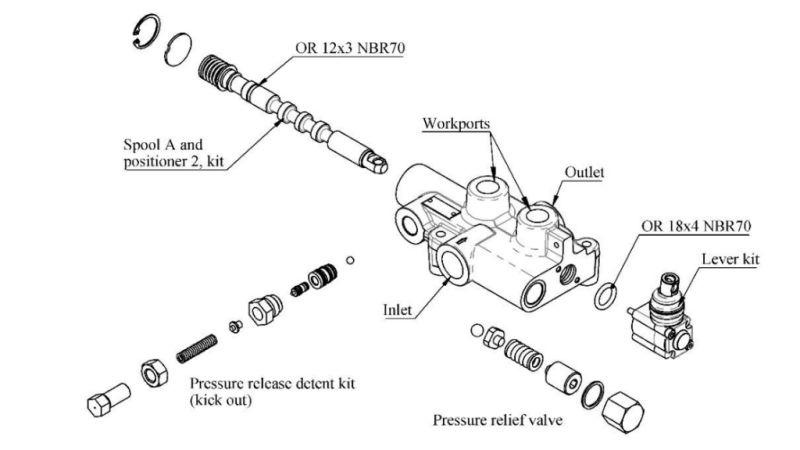 OR 12x3 NBR70

Spool A and positioner 2, kit

Workports

Outlet

OR 18x4 NBR70

Lever kit

Inlet

Pressure release detent kit (kick out)

Pressure relief valve